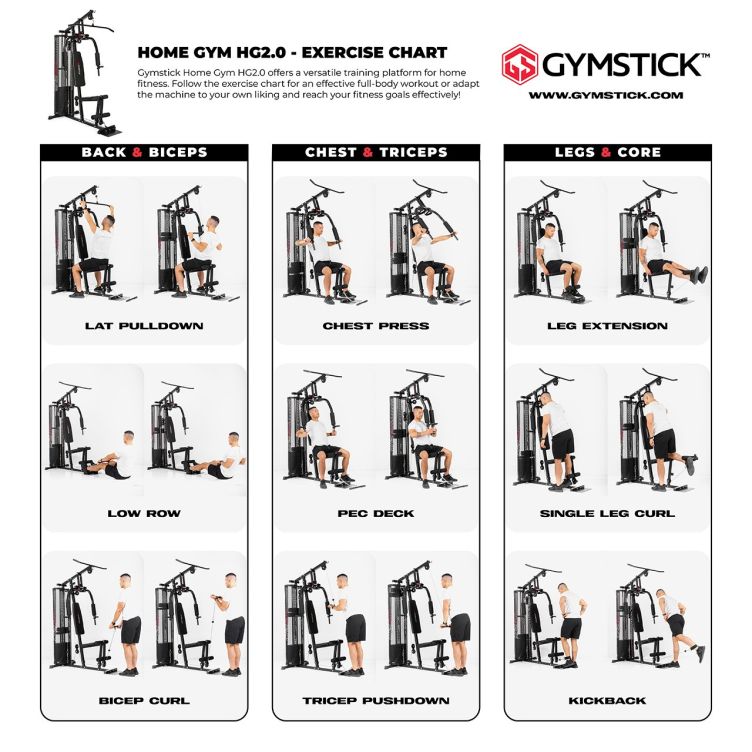 HOME GYM HG2.0 - EXERCISE CHART

Gymstick Home Gym HG2.0 offers a versatile training platform for home fitness. Follow the exercise chart for an effective full-body workout or adapt the machine to your own liking and reach your fitness goals effectively!

GYMSTICK™
WWW.GYMSTICK.COM

BACK & BICEPS

LAT PULLDOWN

LOW ROW

BICEP CURL

CHEST & TRICEPS

CHEST PRESS

PEC DECK

TRICEP PUSHDOWN

LEGS & CORE

LEG EXTENSION

SINGLE LEG CURL

KICKBACK